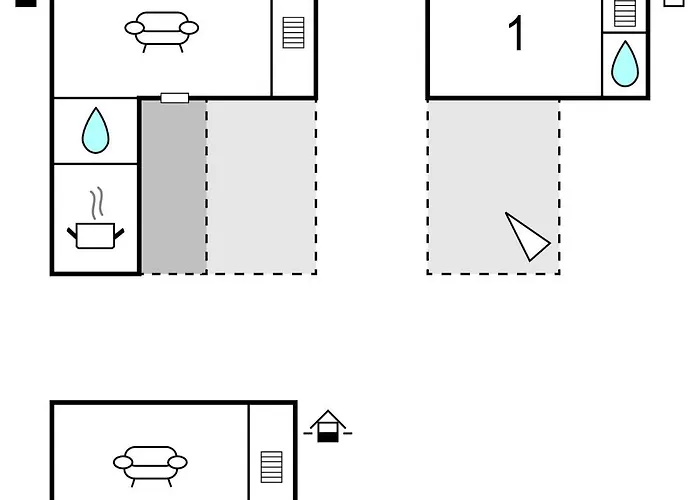 1